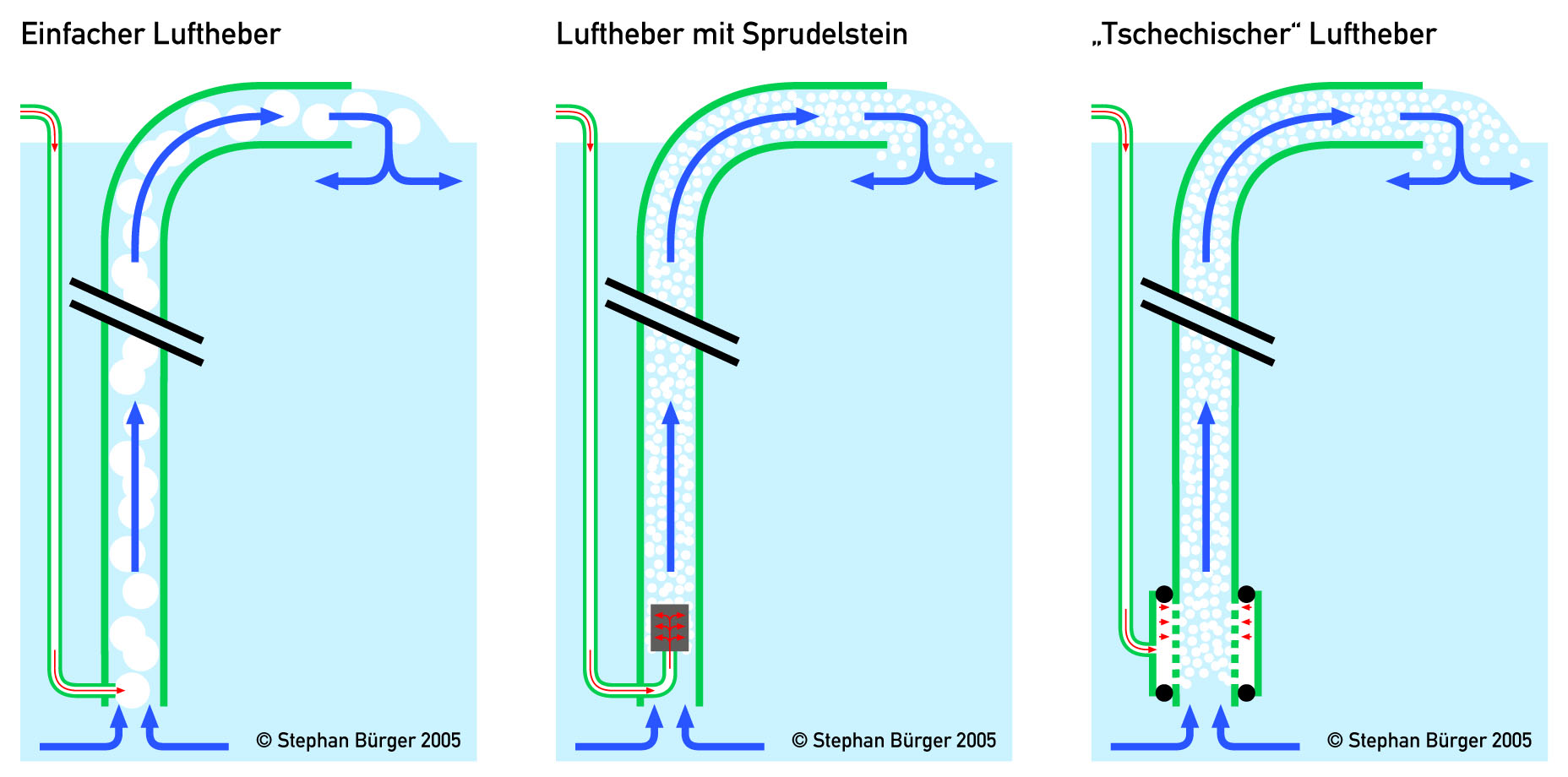 Einfacher Luftheber

© Stephan Bürger 2005

Luftheber mit Sprudelstein

© Stephan Bürger 2005

„Tschechischer“ Luftheber

© Stephan Bürger 2005